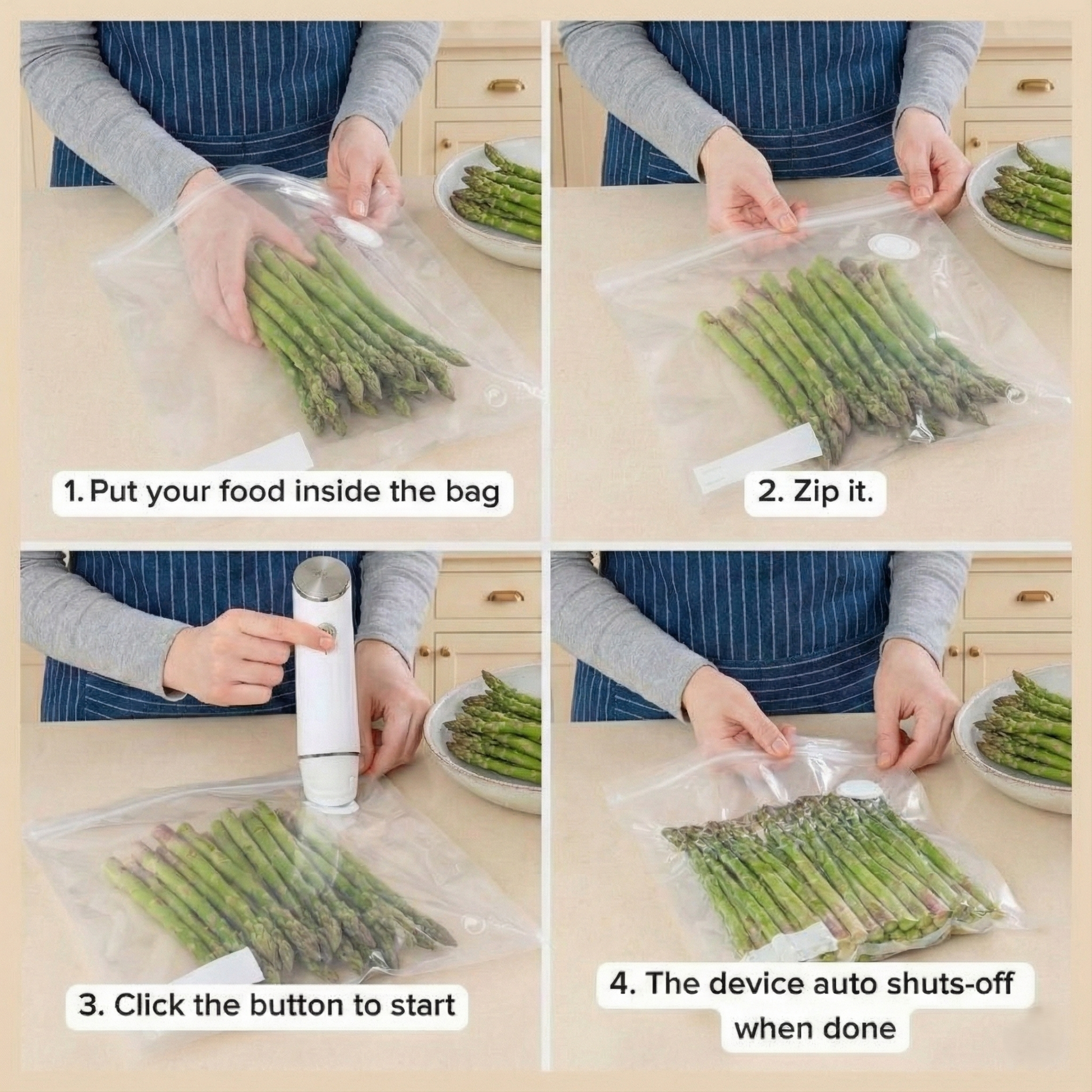 1. Put your food inside the bag

2. Zip it.

3. Click the button to start

4. The device auto shuts-off when done