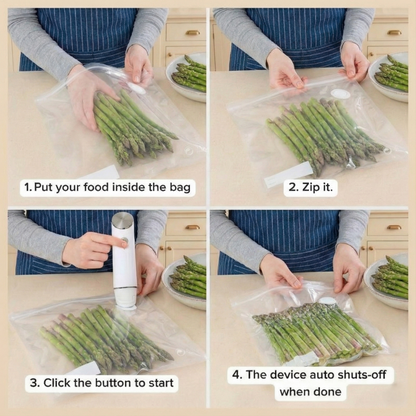 1. Put your food inside the bag

2. Zip it.

3. Click the button to start

4. The device auto shuts-off when done